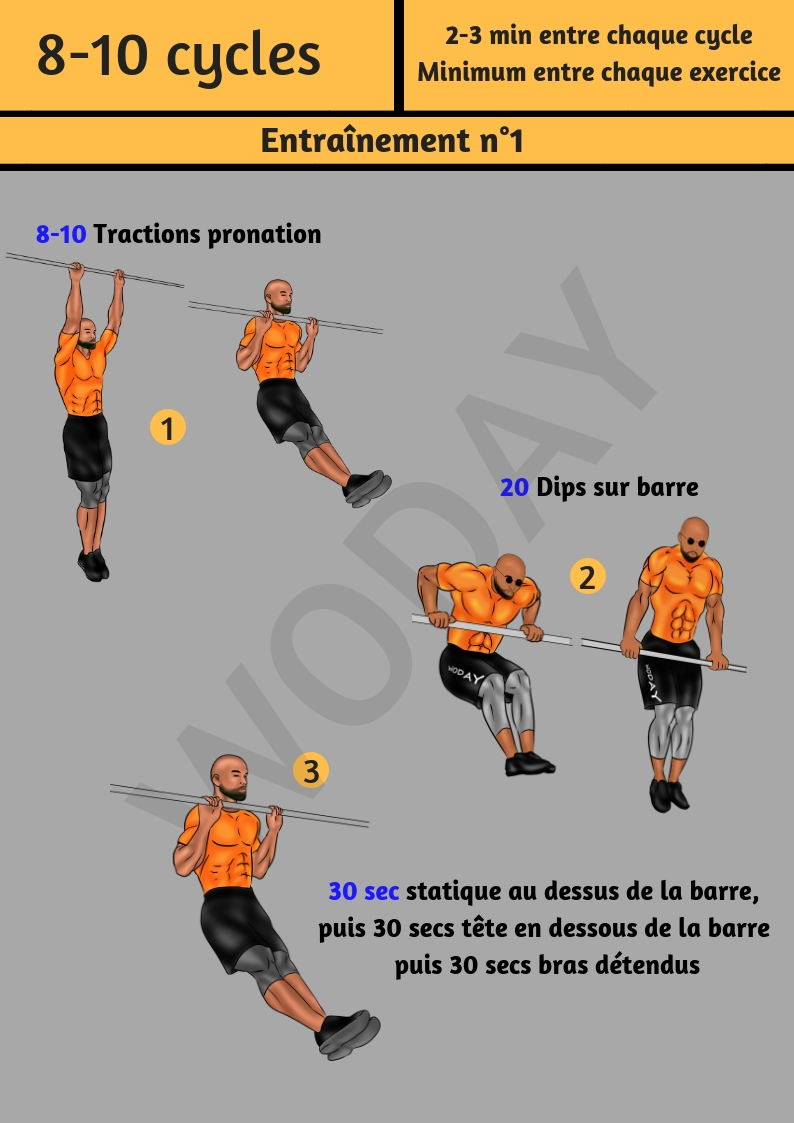 8-10 cycles

2-3 min entre chaque cycle
Minimum entre chaque exercice

Entraînement n°1

8-10 Tractions pronation

1

20 Dips sur barre

2

WODAY

WODAY

3

30 sec statique au dessus de la barre, puis 30 secs tête en dessous de la barre puis 30 secs bras détendus

WODAY