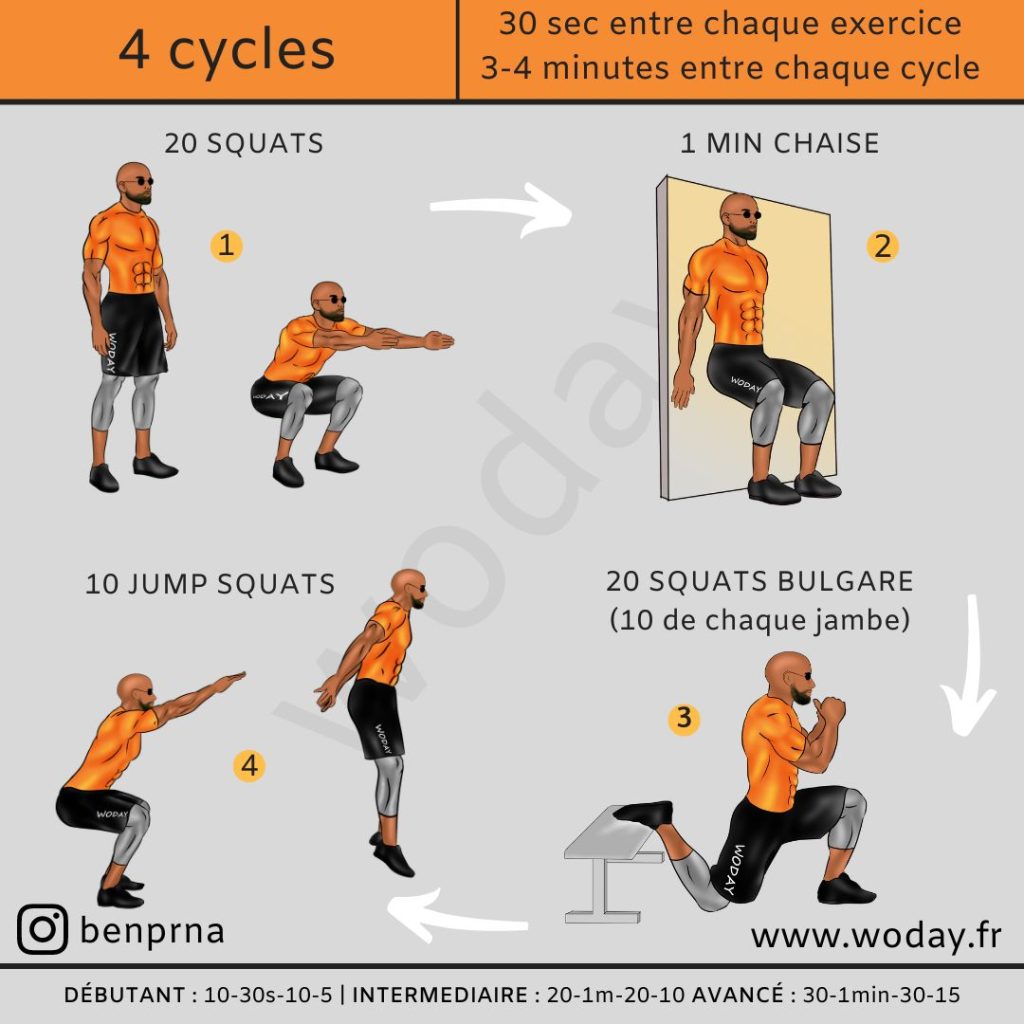 4 cycles

30 sec entre chaque exercice
3-4 minutes entre chaque cycle

20 SQUATS

1

WODAY

WODAY

1 MIN CHAISE

2

WODAY

woday

10 JUMP SQUATS

4

WODAY

WODAY

20 SQUATS BULGARE
(10 de chaque jambe)

3

WODAY

benprna

www.woday.fr

DÉBUTANT : 10-30s-10-5 | INTERMEDIAIRE : 20-1m-20-10 AVANCÉ : 30-1min-30-15